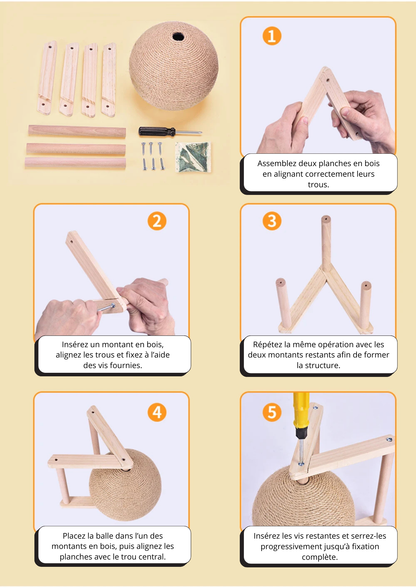 1

Assemblez deux planches en bois en alignant correctement leurs trous.

2

Insérez un montant en bois, alignez les trous et fixez à l'aide des vis fournies.

3

Répétez la même opération avec les deux montants restants afin de former la structure.

4

Placez la balle dans l'un des montants en bois, puis alignez les planches avec le trou central.

5

Insérez les vis restantes et serrez-les progressivement jusqu'à fixation complète.